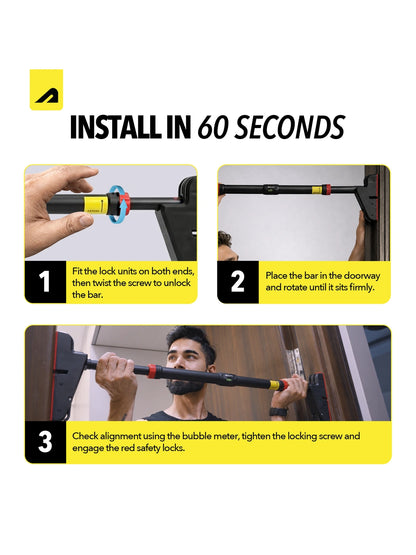 INSTALL IN 60 SECONDS

1 Fit the lock units on both ends, then twist the screw to unlock the bar.

2 Place the bar in the doorway and rotate until it sits firmly.

3 Check alignment using the bubble meter, tighten the locking screw and engage the red safety locks.